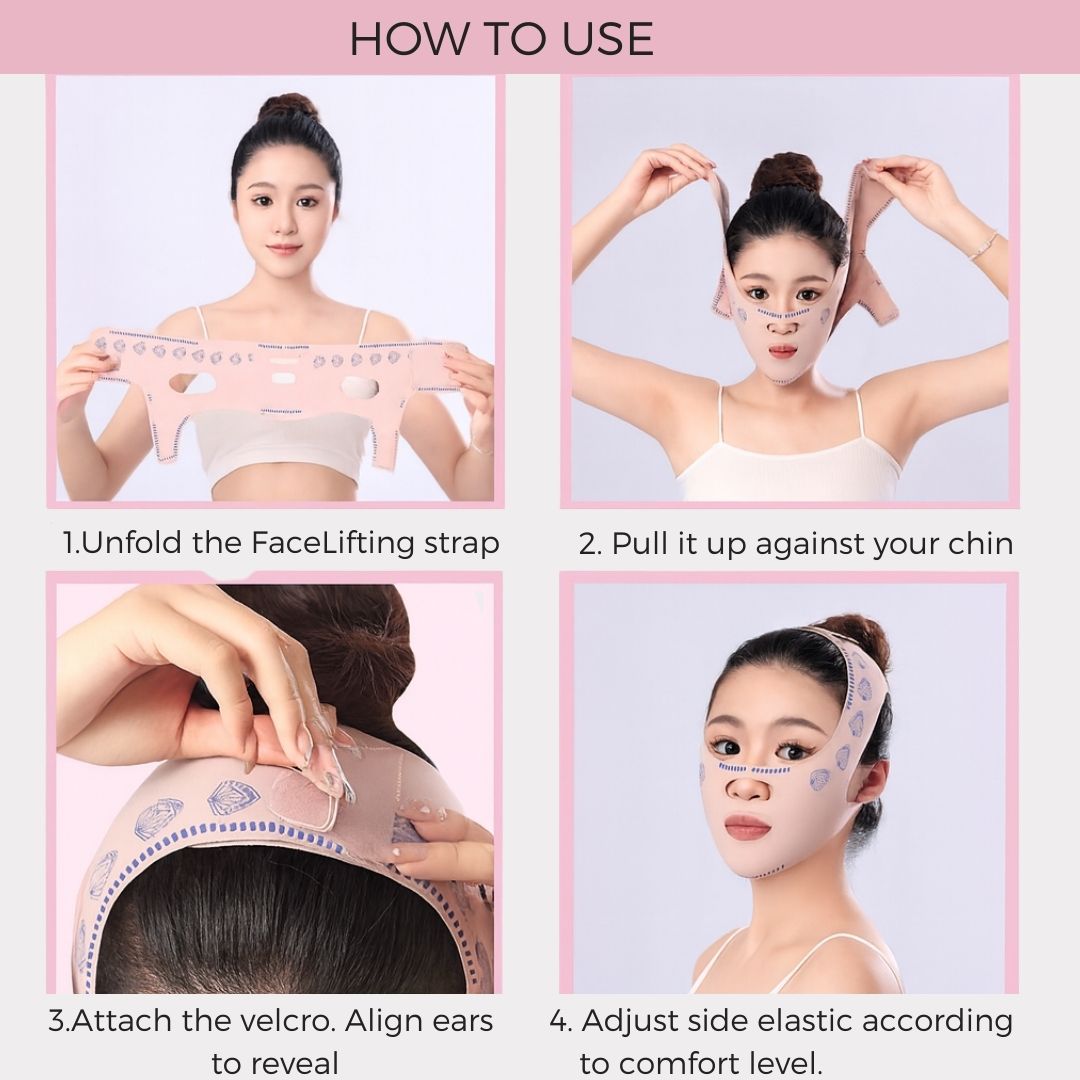 HOW TO USE

1.Unfold the FaceLifting strap

2. Pull it up against your chin

3.Attach the velcro. Align ears to reveal

4. Adjust side elastic according to comfort level.